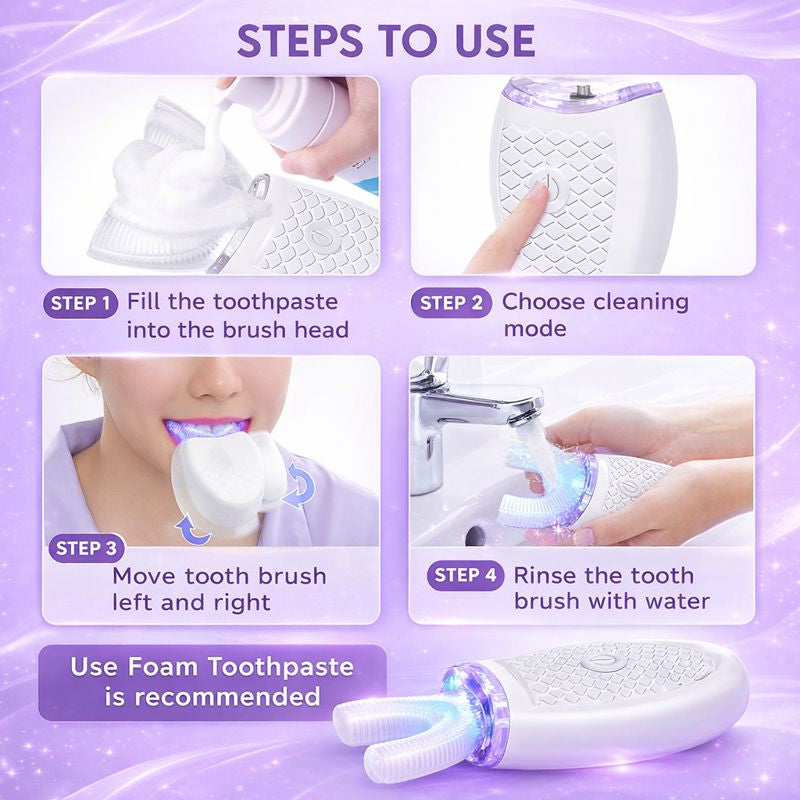 STEPS TO USE

STEP 1 Fill the toothpaste into the brush head

STEP 2 Choose cleaning mode

STEP 3 Move tooth brush left and right

STEP 4 Rinse the tooth brush with water

Use Foam Toothpaste is recommended