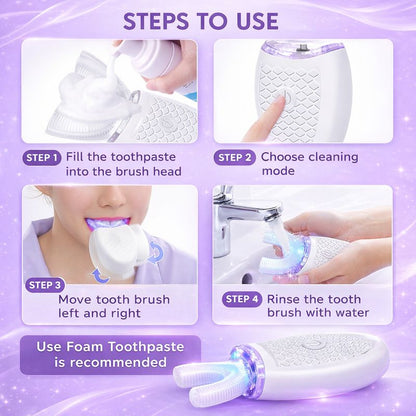 STEPS TO USE

STEP 1 Fill the toothpaste into the brush head

STEP 2 Choose cleaning mode

STEP 3 Move tooth brush left and right

STEP 4 Rinse the tooth brush with water

Use Foam Toothpaste is recommended